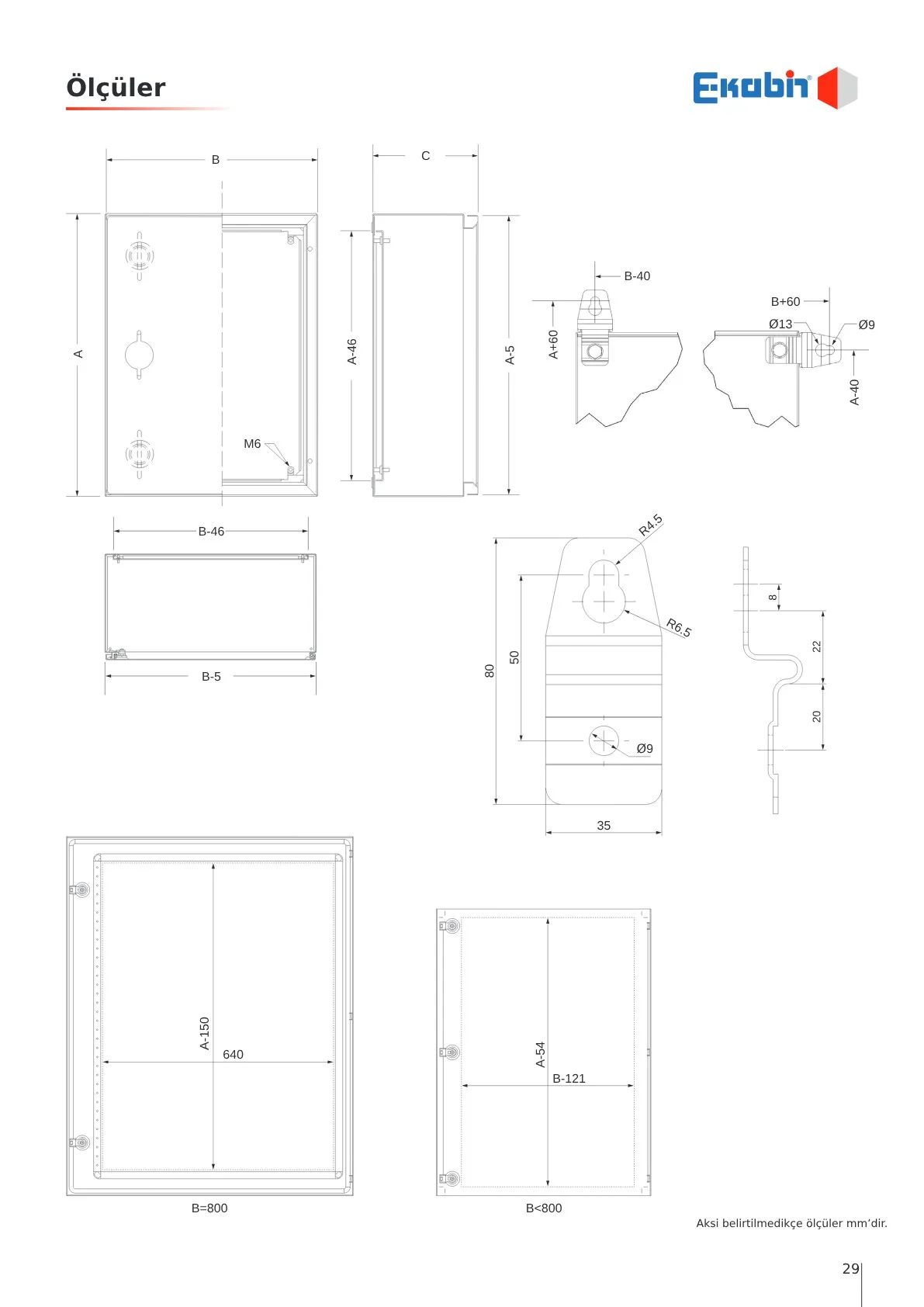 Ölçüler

Ekabin®

B

C

A

A-46

A-5

M6

B-40

A+60

B+60

Ø13

Ø9

A-40

B-46

B-5

R4.5

R6.5

80

50

Ø9

35

8

22

20

A-150

640

B=800

A-54

B-121

B<800

Aksi belirtilmedikçe ölçüler mm'dir.

29