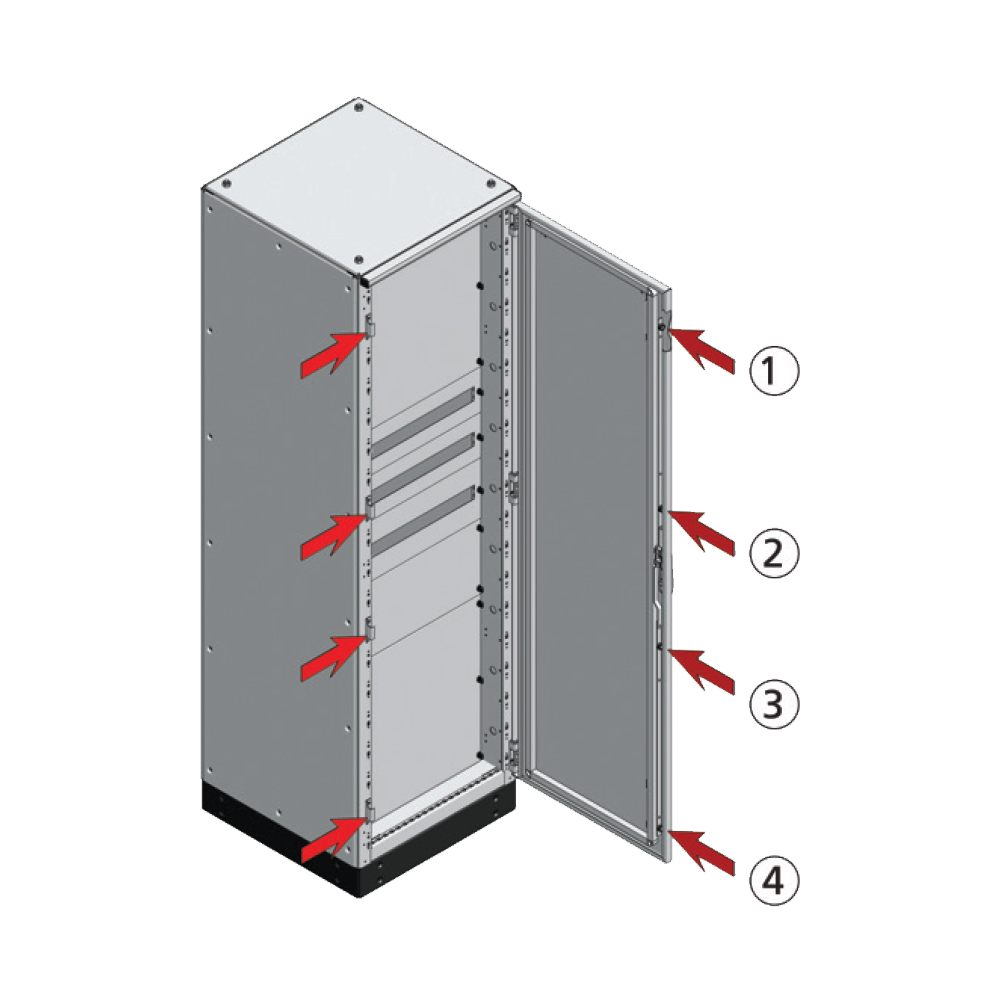 ①
②
③
④